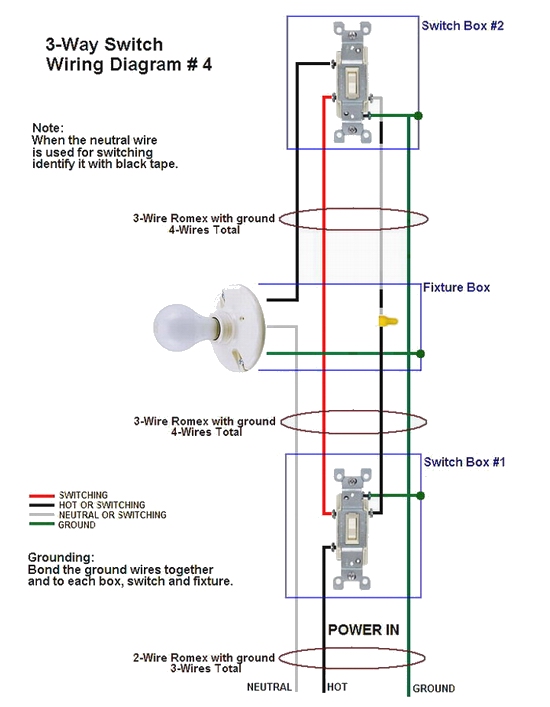 3-Way Switch
Wiring Diagram # 4

Switch Box #2

Note:
When the neutral wire is used for switching identify it with black tape.

3-Wire Romex with ground
4-Wires Total

Fixture Box

3-Wire Romex with ground
4-Wires Total

Switch Box #1

SWITCHING
HOT OR SWITCHING
NEUTRAL OR SWITCHING
GROUND

Grounding:
Bond the ground wires together and to each box, switch and fixture.

POWER IN

2-Wire Romex with ground
3-Wires Total

NEUTRAL
HOT
GROUND